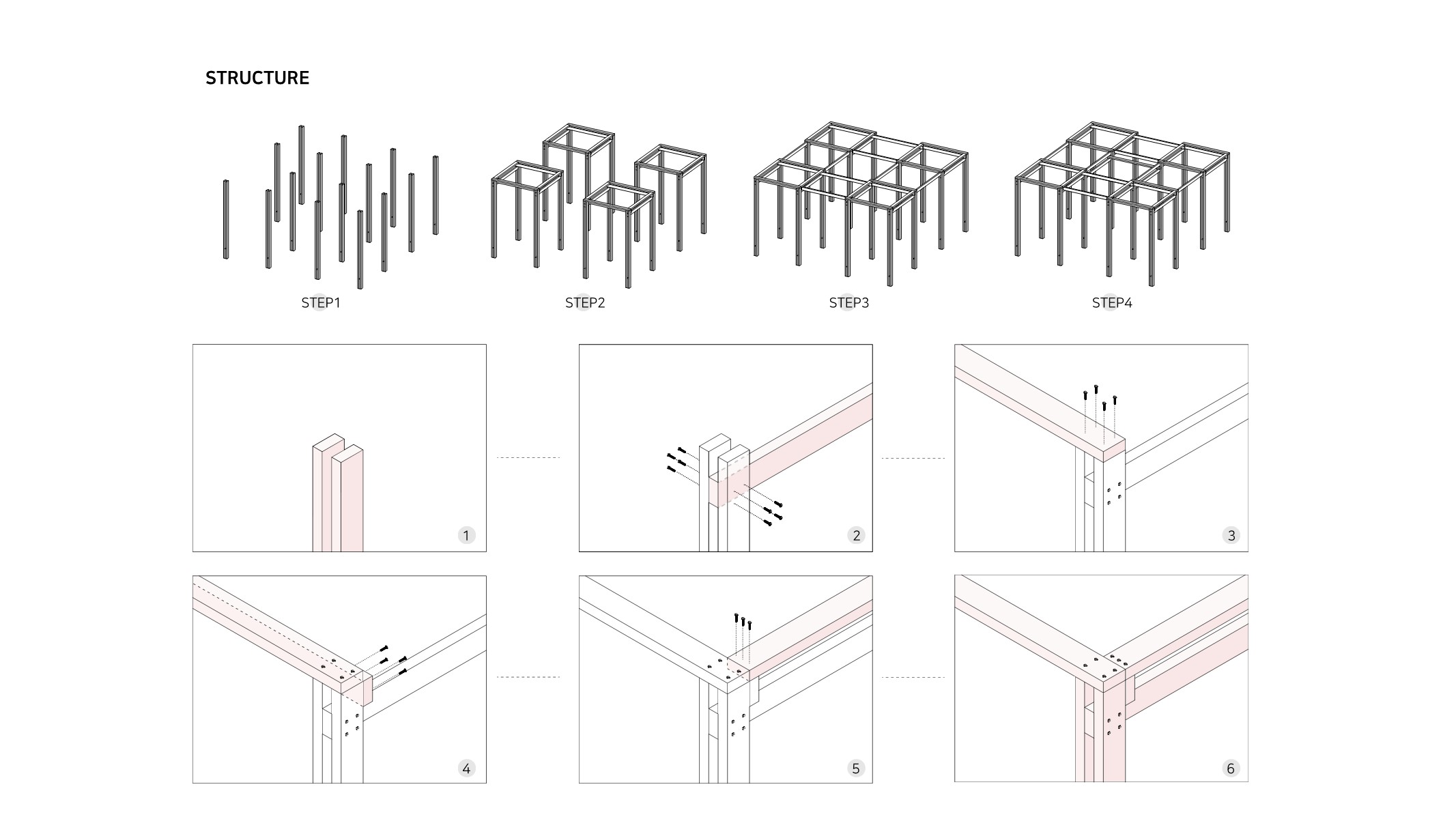 STRUCTURE

STEP1

STEP2

STEP3

STEP4

1

2

3

4

5

6